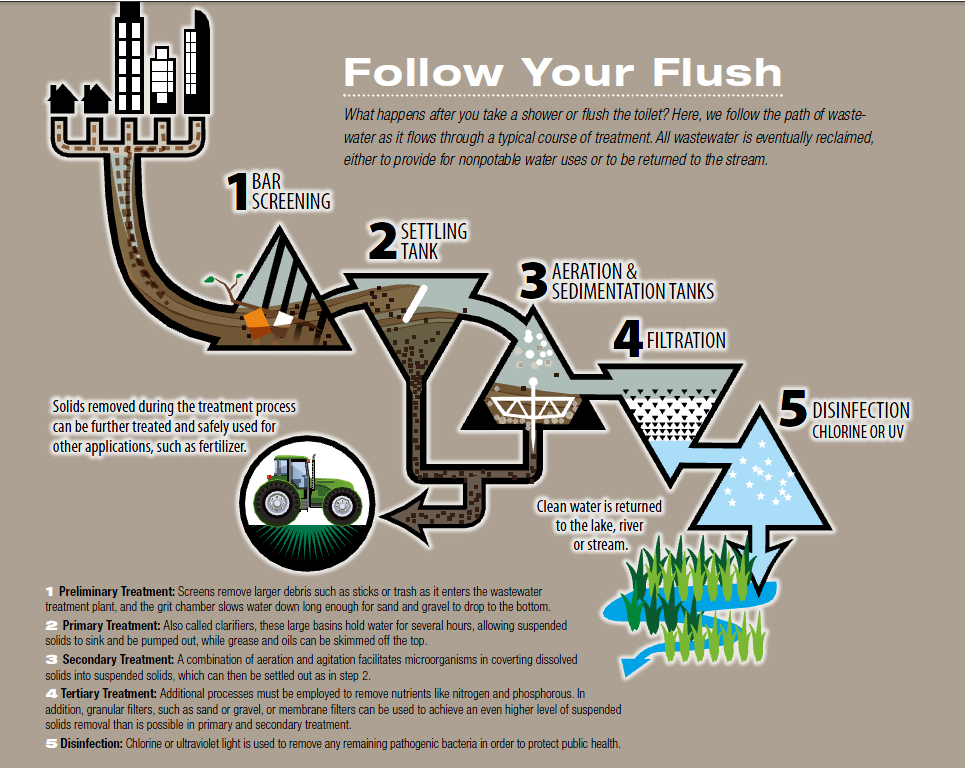 Follow Your Flush

What happens after you take a shower or flush the toilet? Here, we follow the path of wastewater as it flows through a typical course of treatment. All wastewater is eventually reclaimed, either to provide for nonpotable water uses or to be returned to the stream.

1 BAR SCREENING

2 SETTLING TANK

3 AERATION & SEDIMENTATION TANKS

4 FILTRATION

5 DISINFECTION CHLORINE OR UV

Solids removed during the treatment process can be further treated and safely used for other applications, such as fertilizer.

Clean water is returned to the lake, river or stream.

1 Preliminary Treatment: Screens remove larger debris such as sticks or trash as it enters the wastewater treatment plant, and the grit chamber slows water down long enough for sand and gravel to drop to the bottom.

2 Primary Treatment: Also called clarifiers, these large basins hold water for several hours, allowing suspended solids to sink and be pumped out, while grease and oils can be skimmed off the top.

3 Secondary Treatment: A combination of aeration and agitation facilitates microorganisms in coverting dissolved solids into suspended solids, which can then be settled out as in step 2.

4 Tertiary Treatment: Additional processes must be employed to remove nutrients like nitrogen and phosphorous. In addition, granular filters, such as sand or gravel, or membrane filters can be used to achieve an even higher level of suspended solids removal than is possible in primary and secondary treatment.

5 Disinfection: Chlorine or ultraviolet light is used to remove any remaining pathogenic bacteria in order to protect public health.